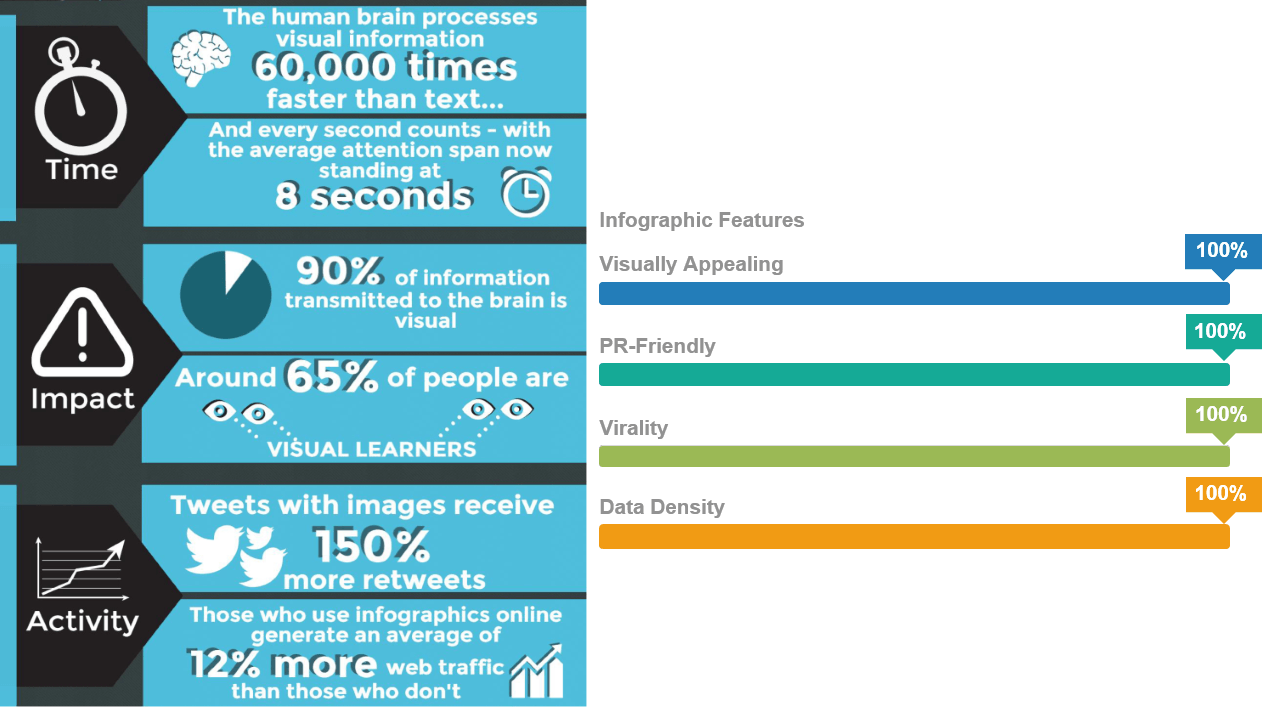 Time

The human brain processes visual information 60,000 times faster than text...

And every second counts - with the average attention span now standing at 8 seconds

Impact

90% of information transmitted to the brain is visual

Around 65% of people are VISUAL LEARNERS

Activity

Tweets with images receive 150% more retweets

Those who use infographics online generate an average of 12% more web traffic than those who don't

Infographic Features

Visually Appealing 100%

PR-Friendly 100%

Virality 100%

Data Density 100%